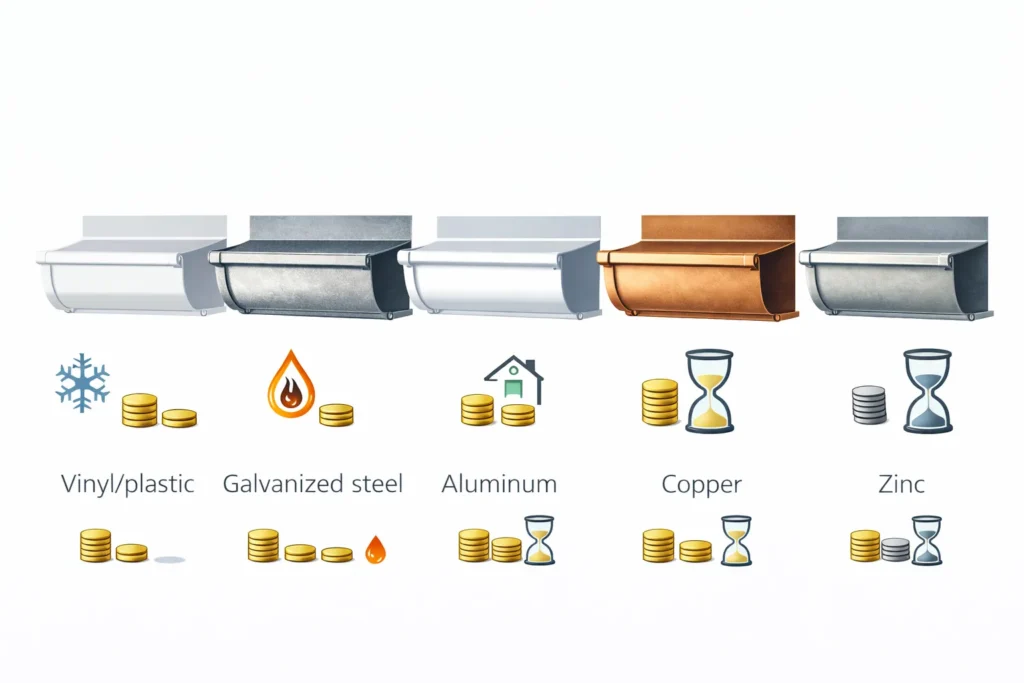 Vinyl/plastic

Galvanized steel

Aluminum

Copper

Zinc